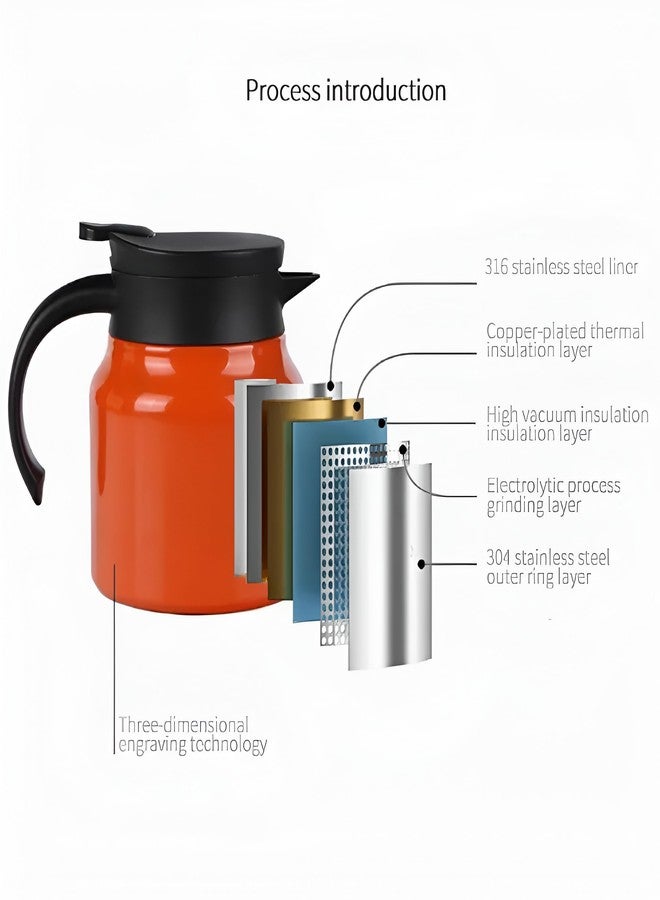 Process introduction

316 stainless steel liner

Copper-plated thermal insulation layer

High vacuum insulation insulation layer

Electrolytic process grinding layer

304 stainless steel outer ring layer

Three-dimensional engraving technology